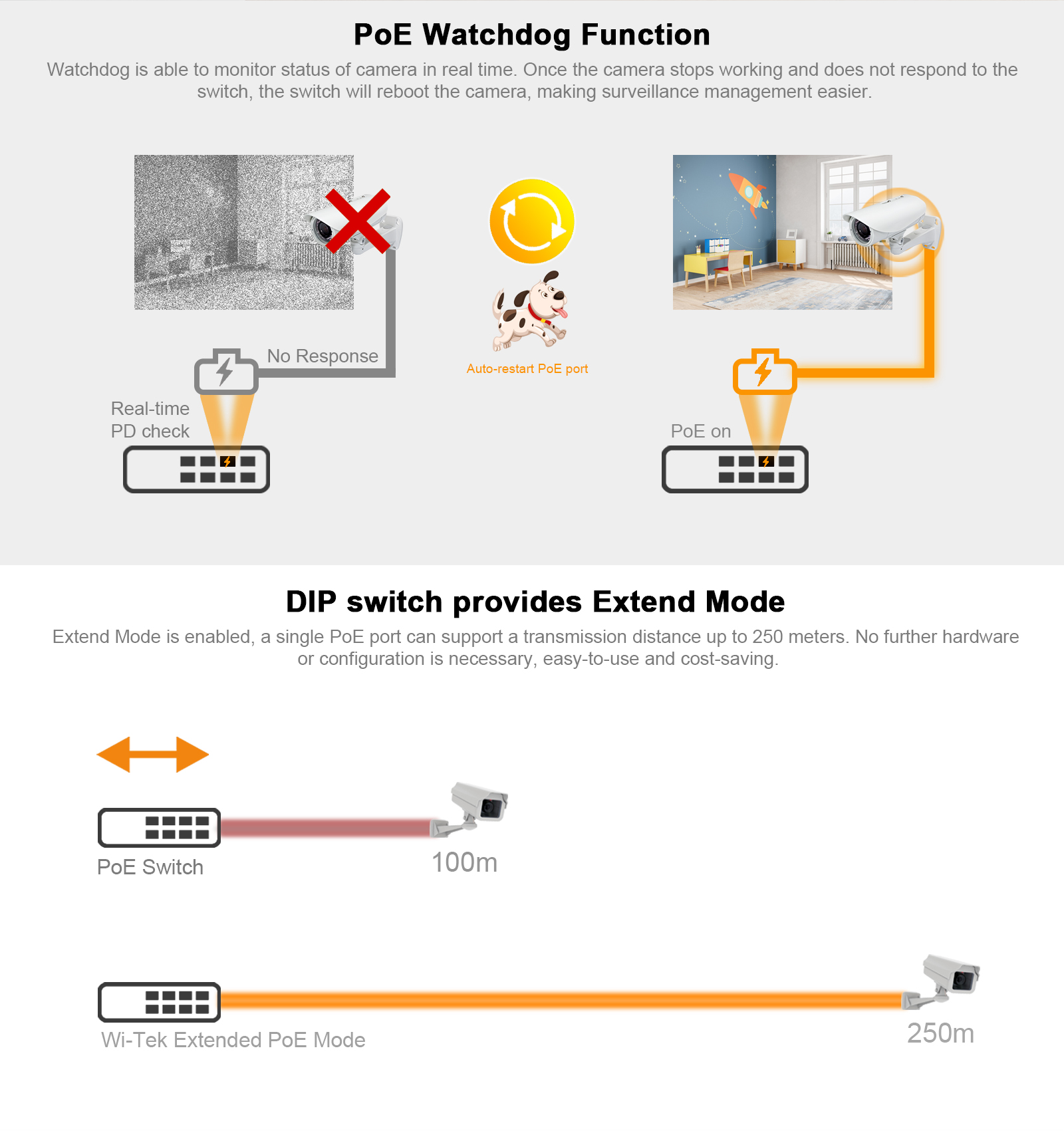 PoE Watchdog Function

Watchdog is able to monitor status of camera in real time. Once the camera stops working and does not respond to the switch, the switch will reboot the camera, making surveillance management easier.

No Response

Real-time PD check

Auto-restart PoE port

PoE on

DIP switch provides Extend Mode

Extend Mode is enabled, a single PoE port can support a transmission distance up to 250 meters. No further hardware or configuration is necessary, easy-to-use and cost-saving.

PoE Switch

100m

Wi-Tek Extended PoE Mode

250m